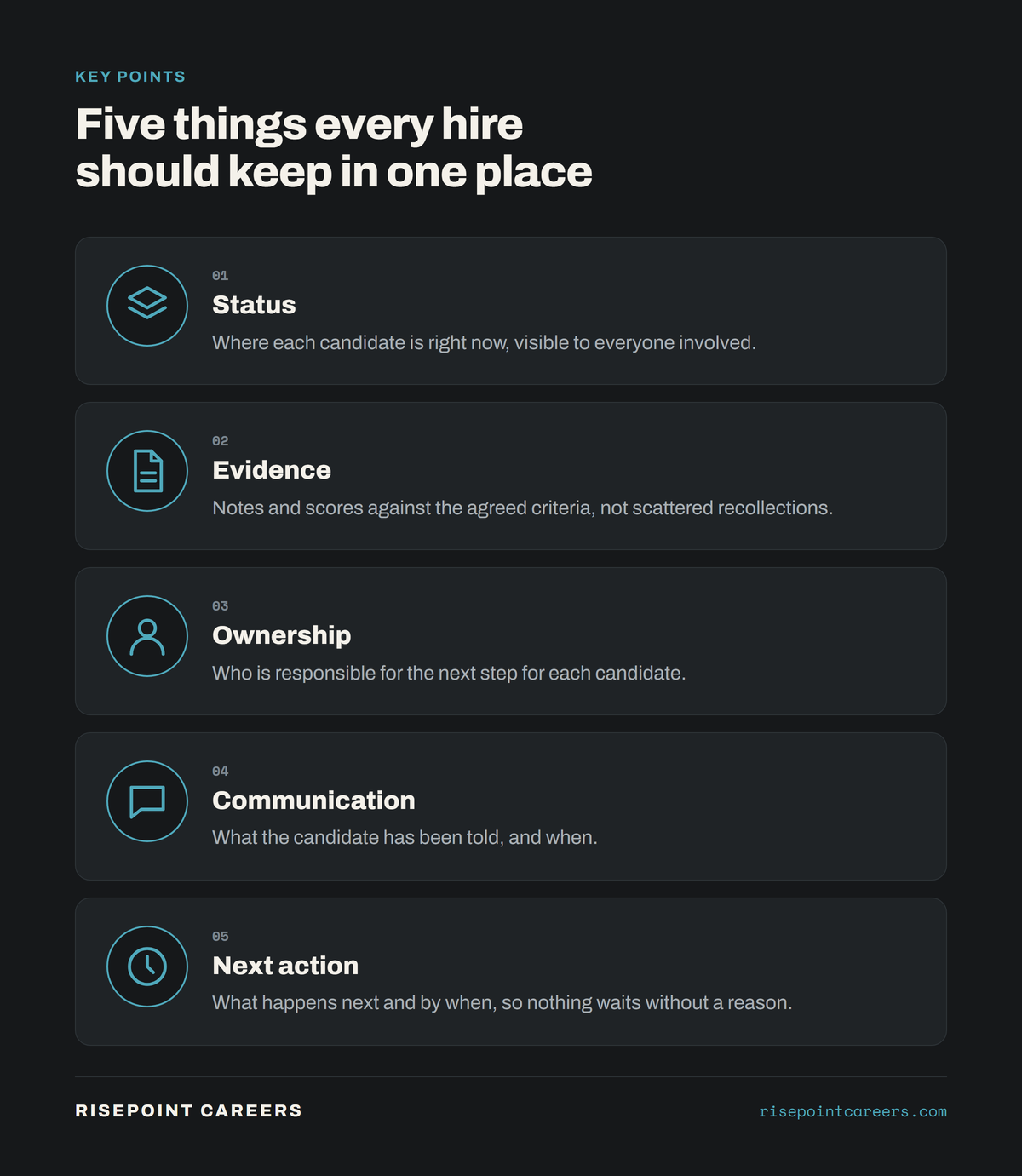 KEY POINTS

Five things every hire should keep in one place

01

Status

Where each candidate is right now, visible to everyone involved.

02

Evidence

Notes and scores against the agreed criteria, not scattered recollections.

03

Ownership

Who is responsible for the next step for each candidate.

04

Communication

What the candidate has been told, and when.

05

Next action

What happens next and by when, so nothing waits without a reason.

RISEPOINT CAREERS

risepointcareers.com